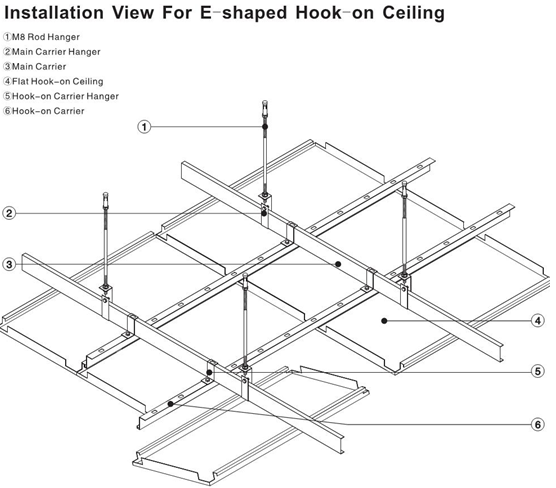 Installation View For E-shaped Hook-on Ceiling

①M8 Rod Hanger
②Main Carrier Hanger
③Main Carrier
④Flat Hook-on Ceiling
⑤Hook-on Carrier Hanger
⑥Hook-on Carrier

①
②
③
④
⑤
⑥