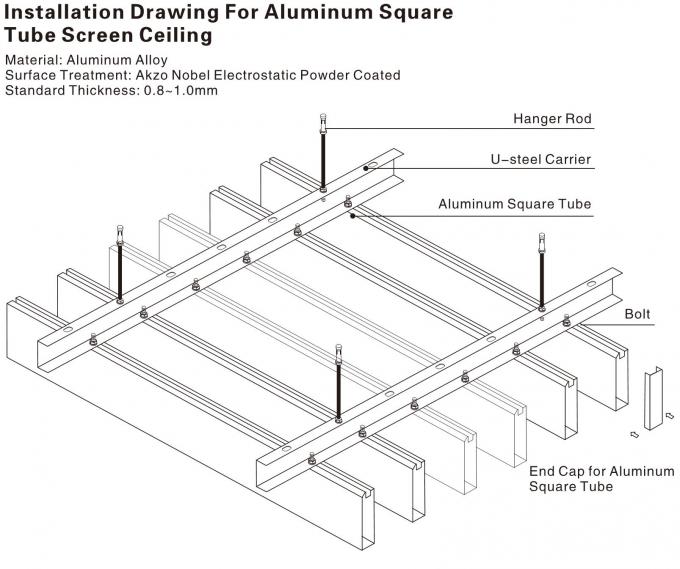 Installation Drawing For Aluminum Square Tube Screen Ceiling

Material: Aluminum Alloy
Surface Treatment: Akzo Nobel Electrostatic Powder Coated
Standard Thickness: 0.8~1.0mm

Hanger Rod

U-steel Carrier

Aluminum Square Tube

Bolt

End Cap for Aluminum Square Tube