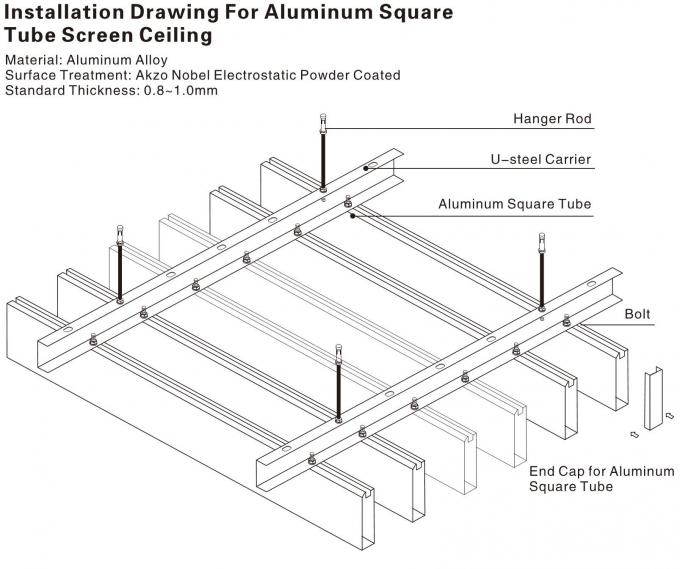 Installation Drawing For Aluminum Square Tube Screen Ceiling

Material: Aluminum Alloy
Surface Treatment: Akzo Nobel Electrostatic Powder Coated
Standard Thickness: 0.8~1.0mm

Hanger Rod

U-steel Carrier

Aluminum Square Tube

Bolt

End Cap for Aluminum Square Tube