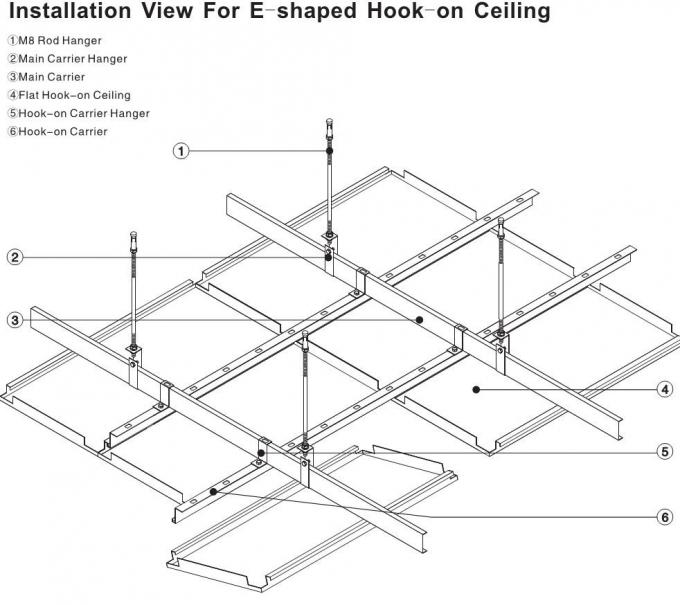 Installation View For E-shaped Hook-on Ceiling

①M8 Rod Hanger
②Main Carrier Hanger
③Main Carrier
④Flat Hook-on Ceiling
⑤Hook-on Carrier Hanger
⑥Hook-on Carrier

1
2
3
4
5
6